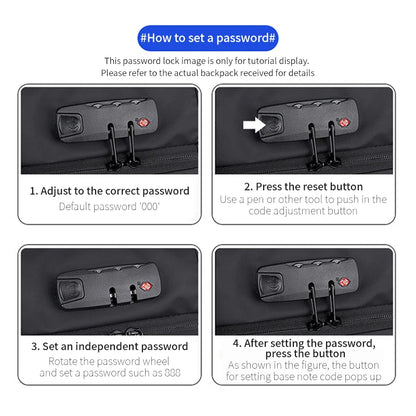 #How to set a password#

This password lock image is only for tutorial display.
Please refer to the actual backpack received for details

1. Adjust to the correct password
Default password '000'

2. Press the reset button
Use a pen or other tool to push in the code adjustment button

3. Set an independent password
Rotate the password wheel and set a password such as 888

4. After setting the password, press the button
As shown in the figure, the button for setting base note code pops up